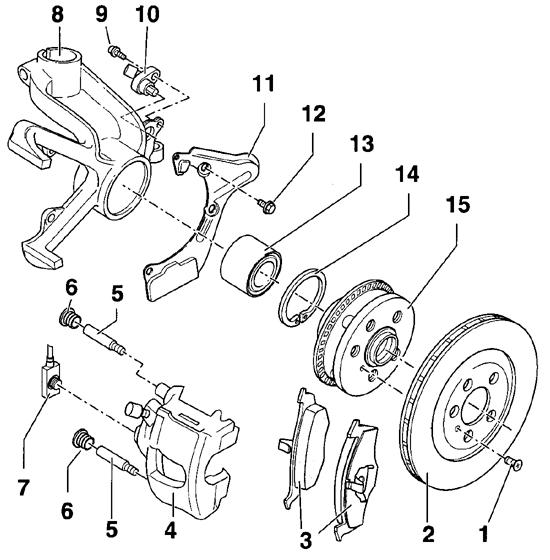 8
9
10
11
12
13
14
15
6
5
7
6
5
4
3
2
1