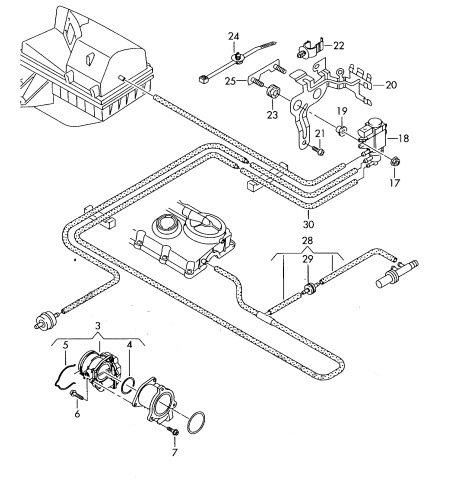 24
22
25
20
23
19
21
18
17
30
28
29
3
5
4
6
7