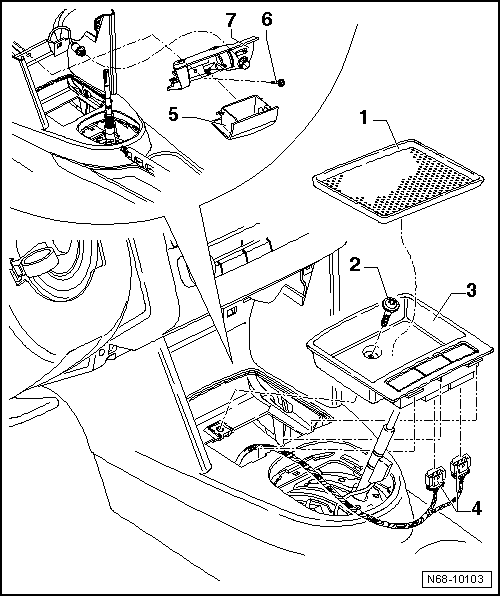 7
6
5
1
2
3
4
N68-10103