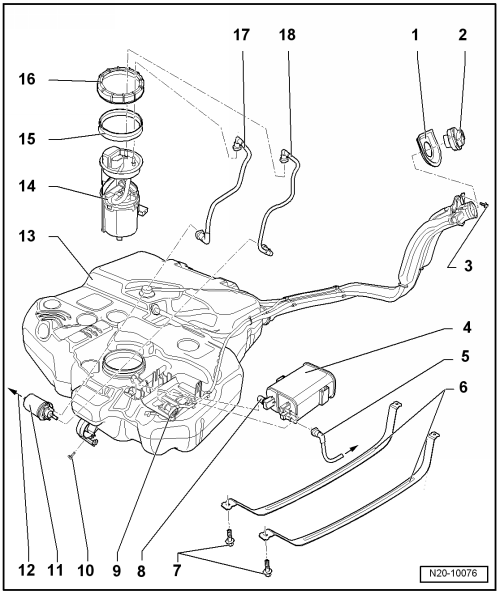 17
18
1
2
16
15
14
13
3
4
5
6
12
11
10
9
8
7
N20-10076