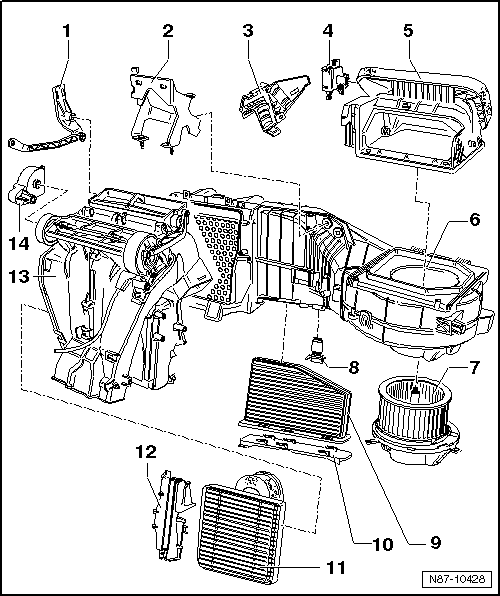 1
2
3
4
5
14
13
6
8
7
12
10
9
11
N87-10428