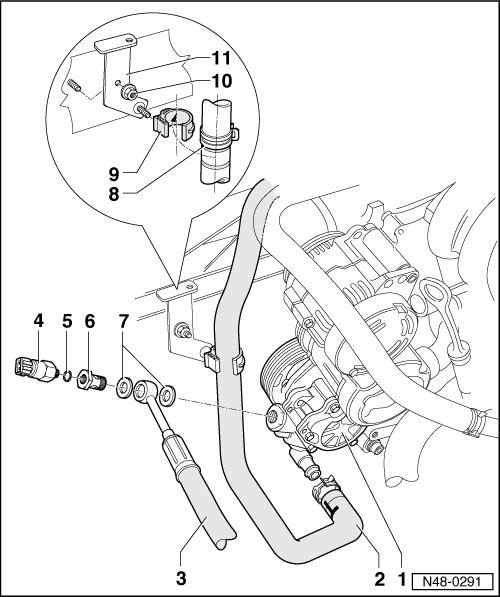 11
10
9
8
4
5
6
7
3
2
1
N48-0291