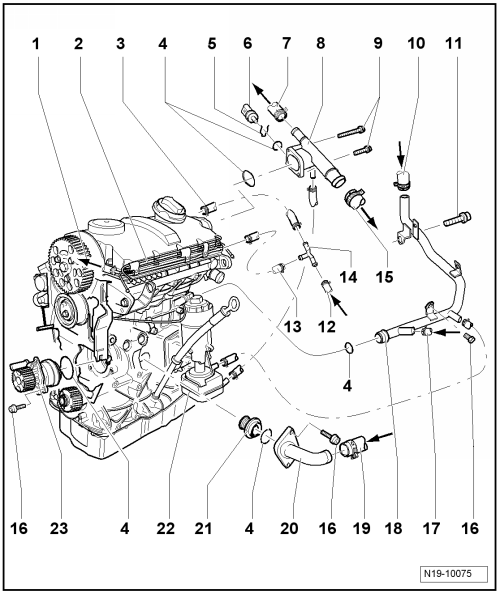 1 2 3 4 5 6 7 8 9 10 11

14 15

13 12

4

16 23 4 22 21 4 20 16 19 18 17 16

N19-10075