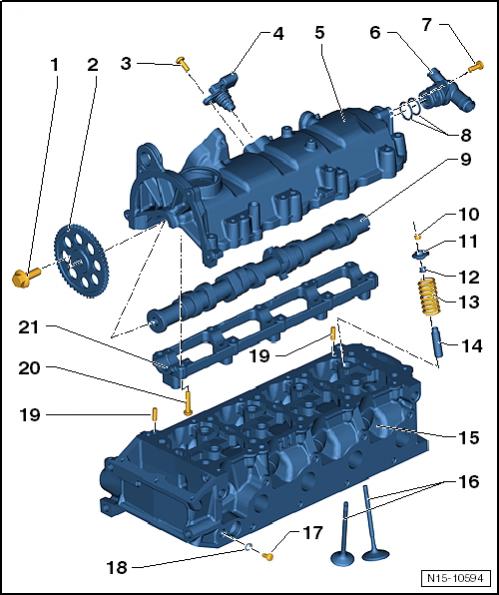 1
2
3
4
5
6
7
8
9
10
11
12
13
14
21
19
20
19
15
16
17
18
N15-10594