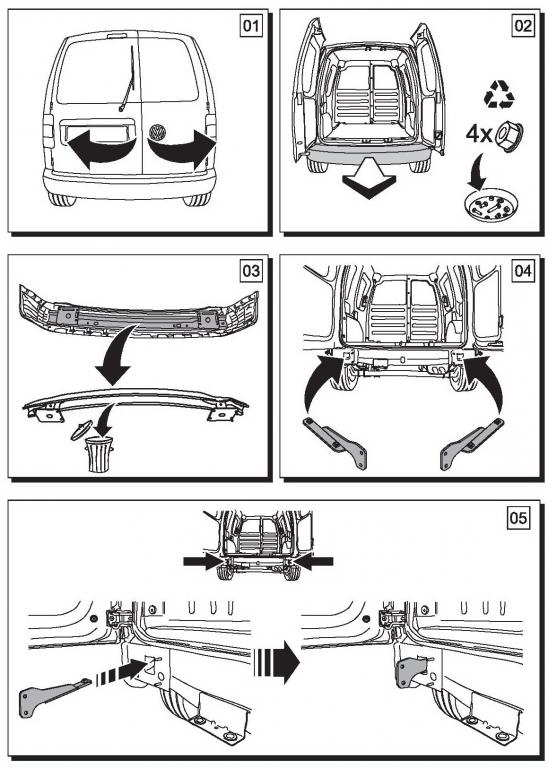 01

02

4x

03

04

05