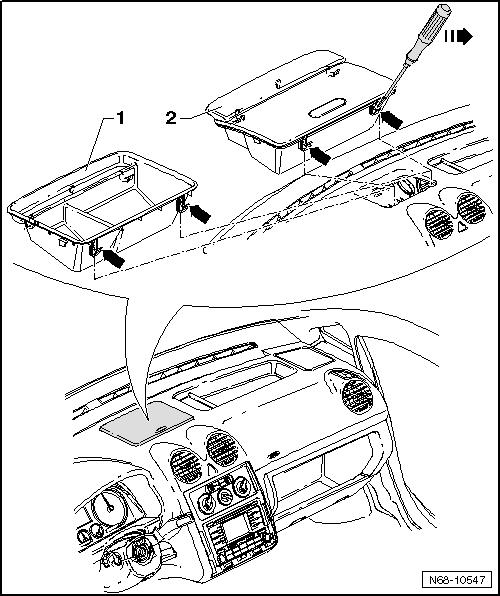 1

2

N68-10547