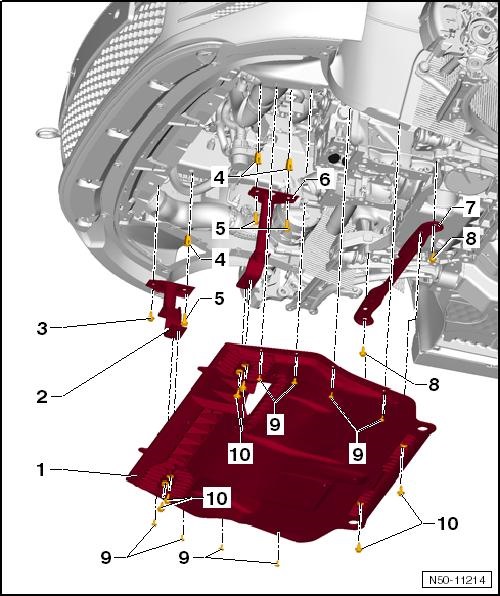 4
6
5
7
8
4
5
3
2
8
9
10
9
1
10
10
9
9
N50-11214