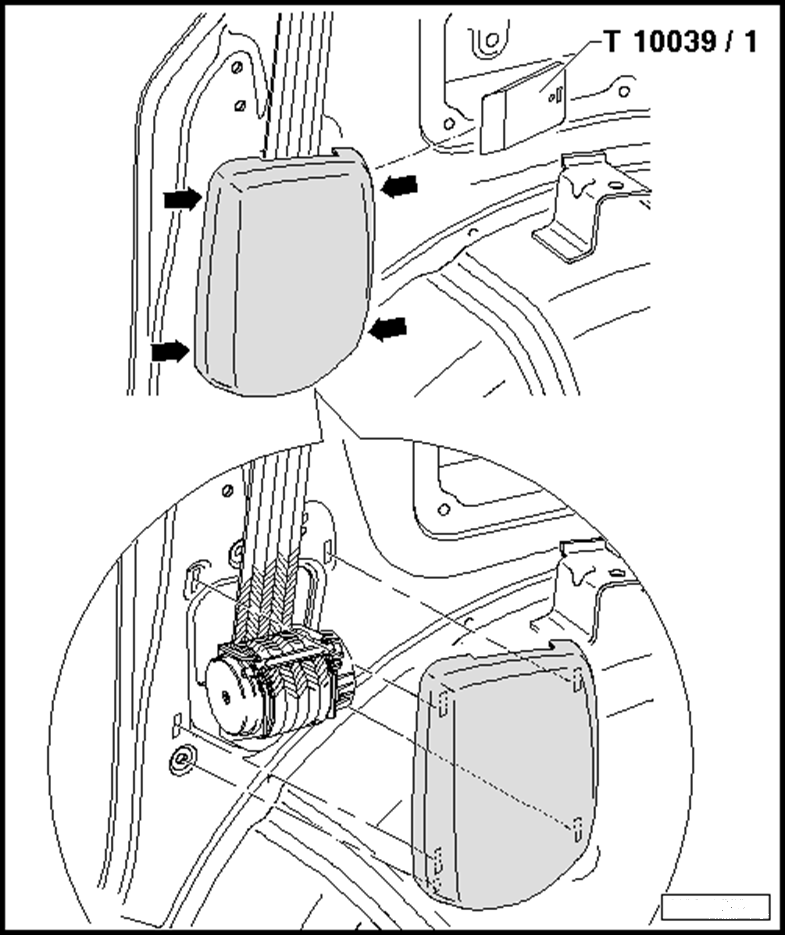 T 10039 / 1