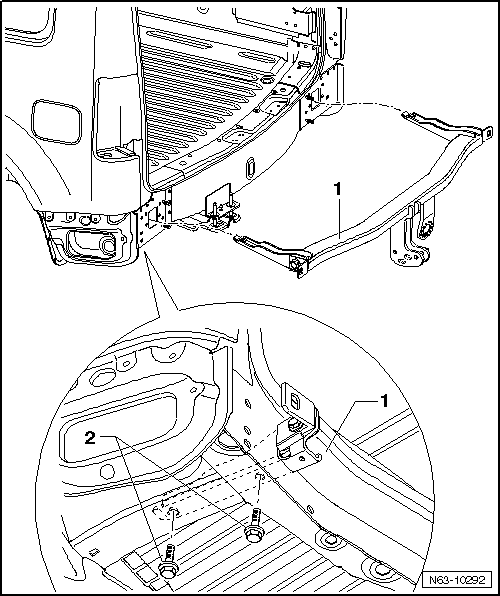 1

1

2

N63-10292