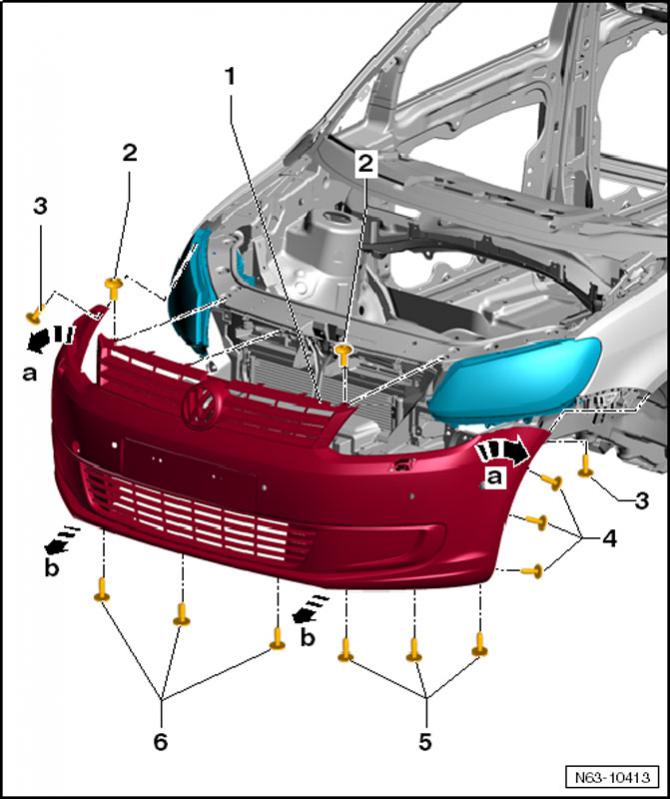 1
2
2
3
a
a
3
4
b
b
6
5
N63-10413