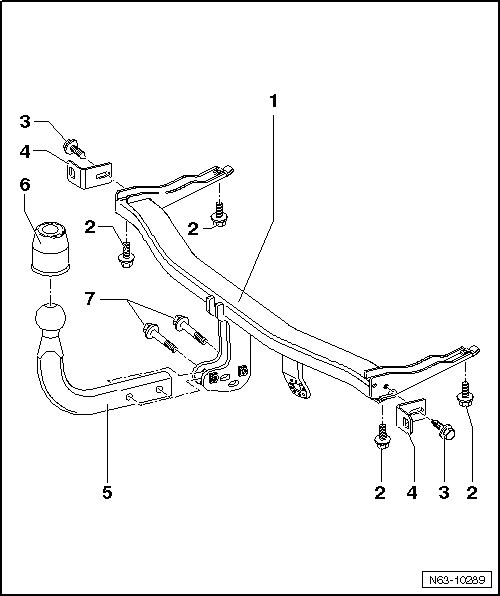 1
3
4
6
2
2
7
5
2
4
3
2
N63-10289