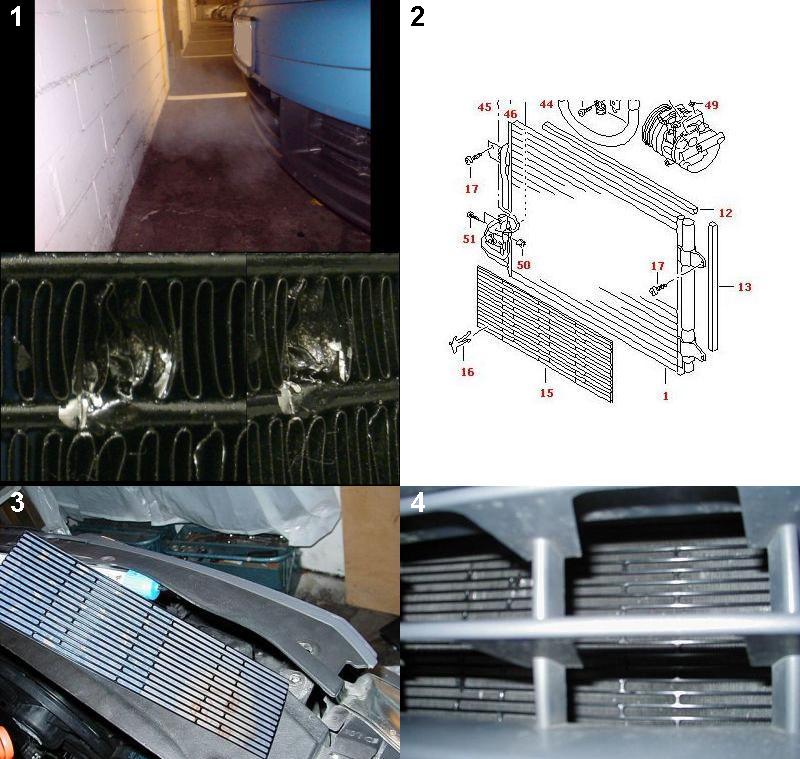 1

2

45 46 44 49

17

12

51

50

17

13

16

15

1

3

4